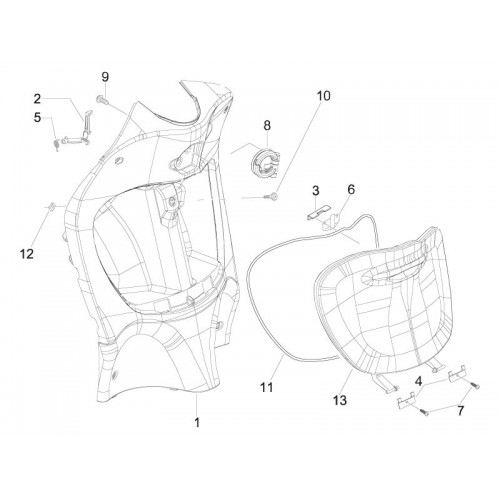 9
2
5
10
8
3
6
12
11
13
4
7
1